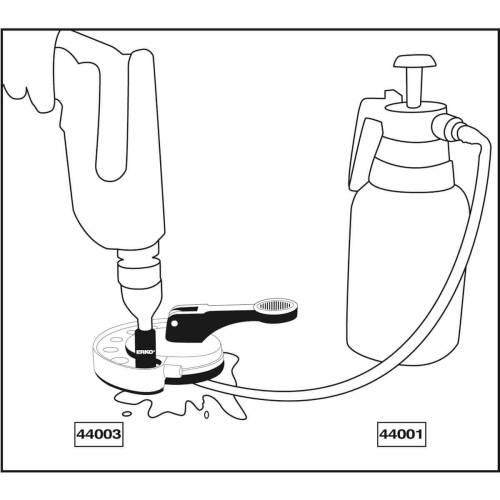 ERKO

44003

44001